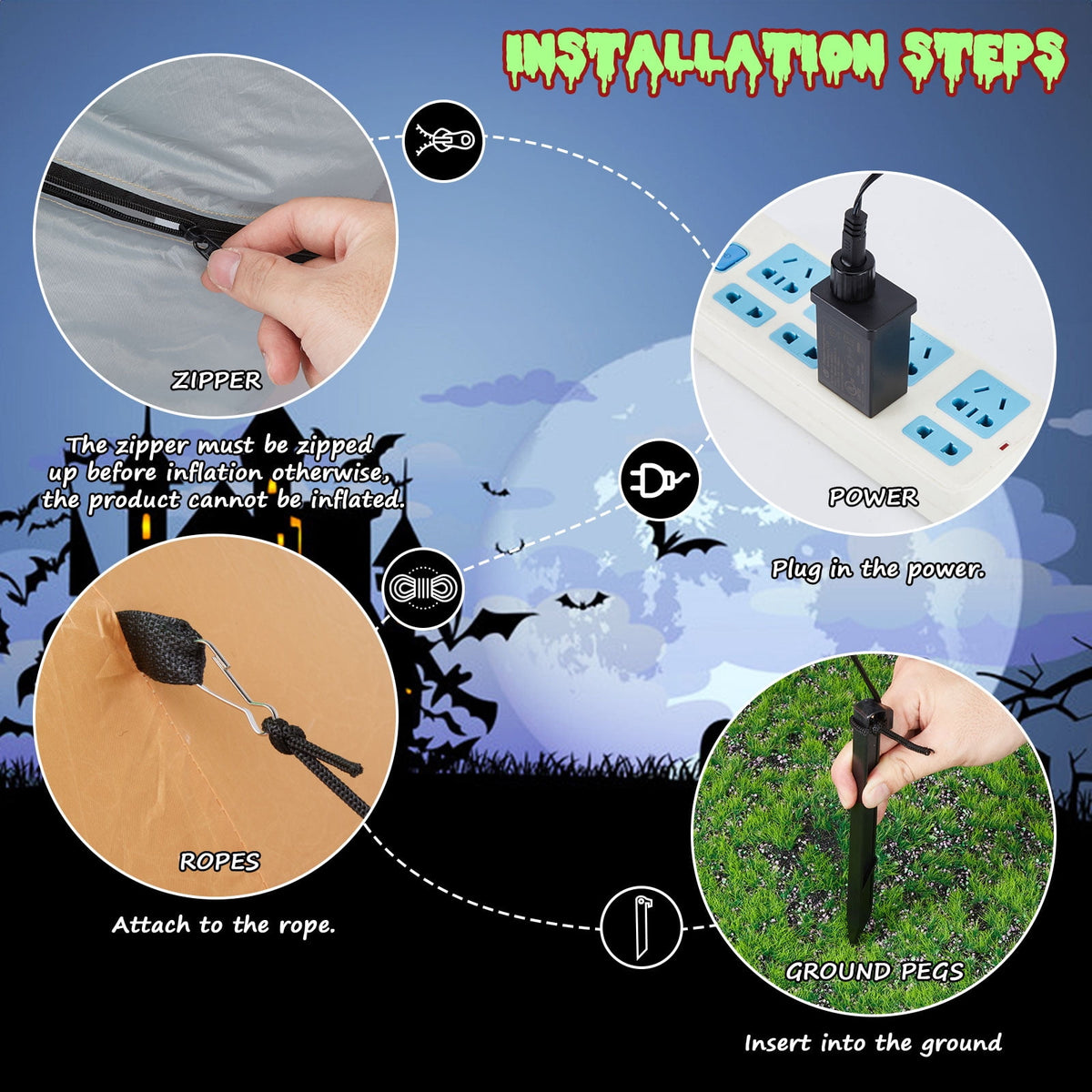 INSTALLATION STEPS

ZIPPER

The zipper must be zipped up before inflation otherwise, the product cannot be inflated.

POWER

Plug in the power.

ROPES

Attach to the rope.

GROUND PEGS

Insert into the ground